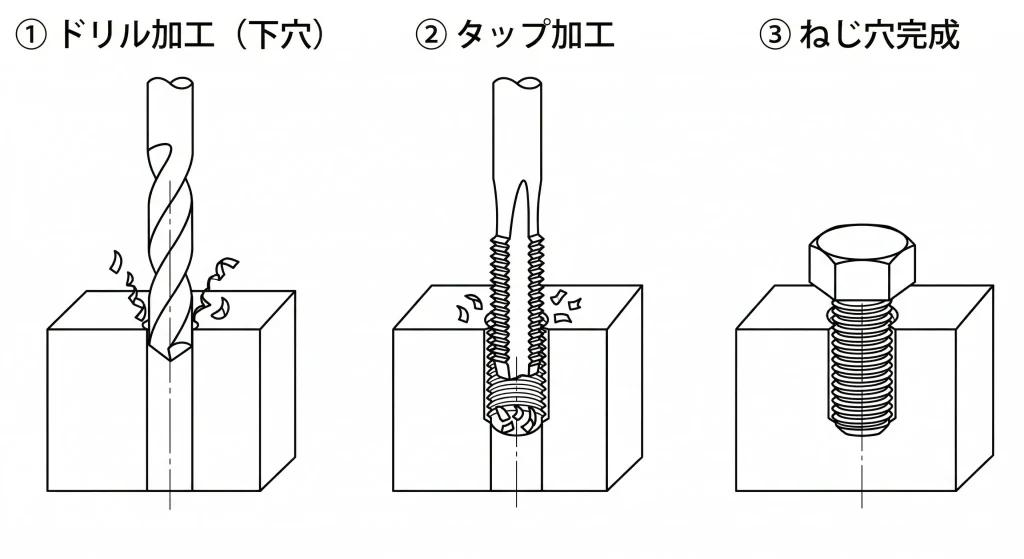 ① ドリル加工（下穴）

② タップ加工

③ ねじ穴完成