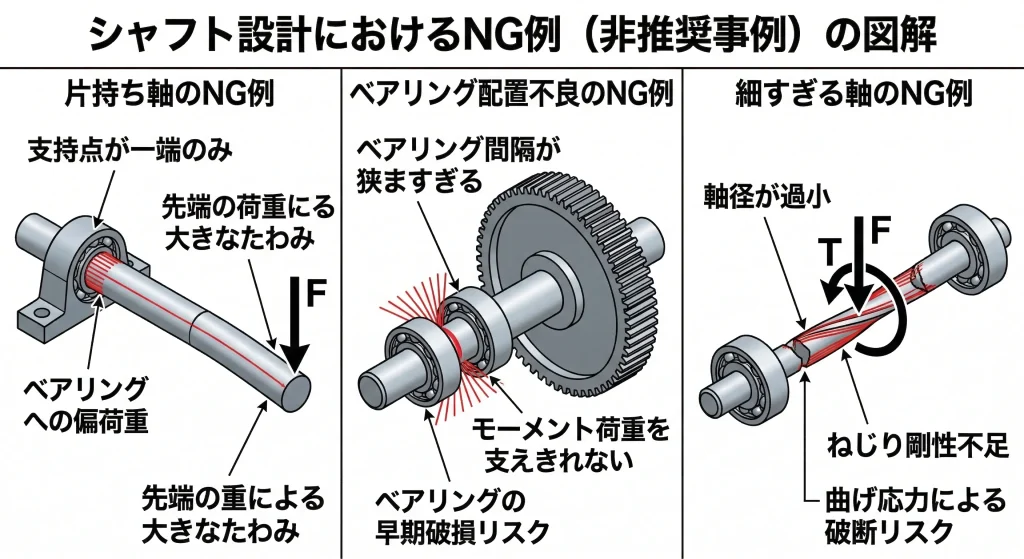 シャフト設計におけるNG例（非推奨事例）の図解

片持ち軸のNG例

支持点が一端のみ

先端の荷重にる大きなたわみ

F

ベアリングへの偏荷重

先端の重による大きなたわみ

ベアリング配置不良のNG例

ベアリング間隔が狭ますぎる

モーメント荷重を支えきれない

ベアリングの早期破損リスク

細すぎる軸のNG例

軸径が過小

T

F

ねじり剛性不足

曲げ応力による破断リスク