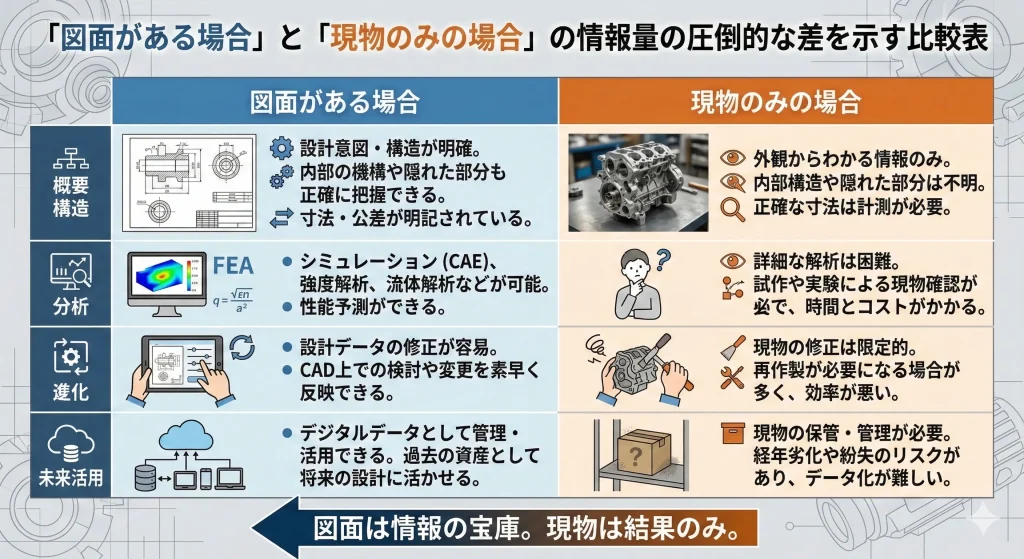 「図面がある場合」と「現物のみの場合」の情報量の圧倒的な差を示す比較表

| | 図面がある場合 | 現物のみの場合 |
|---|---|---|
| 概要構造 | 設計意図・構造が明確。内部の機構や隠れた部分も正確に把握できる。寸法・公差が明記されている。 | 外観からわかる情報のみ。内部構造や隠れた部分は不明。正確な寸法は計測が必要。 |
| 分析 | FEA $q = \frac{\sqrt{En}}{a^2}$ シミュレーション (CAE)、強度解析、流体解析などが可能。性能予測ができる。 | ? 詳細な解析は困難。試作や実験による現物確認が必で、時間とコストがかかる。 |
| 進化 | 設計データの修正が容易。CAD上での検討や変更を素早く反映できる。 | 現物の修正は限定的。再作製が必要になる場合が多く、効率が悪い。 |
| 未来活用 | デジタルデータとして管理・活用できる。過去の資産として将来の設計に活かせる。 | ? 現物の保管・管理が必要。経年劣化や紛失のリスクがあり、データ化が難しい。 |

図面は情報の宝庫。現物は結果のみ。